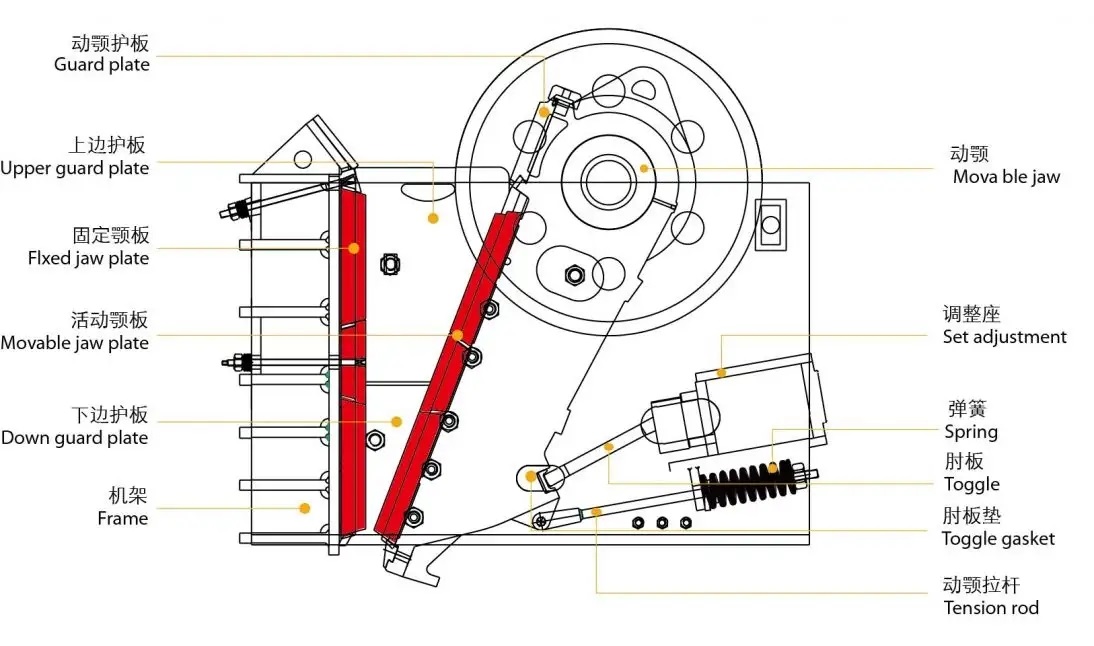 动颚护板
Guard plate

上边护板
Upper guard plate

固定颚板
Flxed jaw plate

活动颚板
Movable jaw plate

下边护板
Down guard plate

机架
Frame

动颚
Mova ble jaw

调整座
Set adjustment

弹簧
Spring

肘板
Toggle

肘板垫
Toggle gasket

动颚拉杆
Tension rod